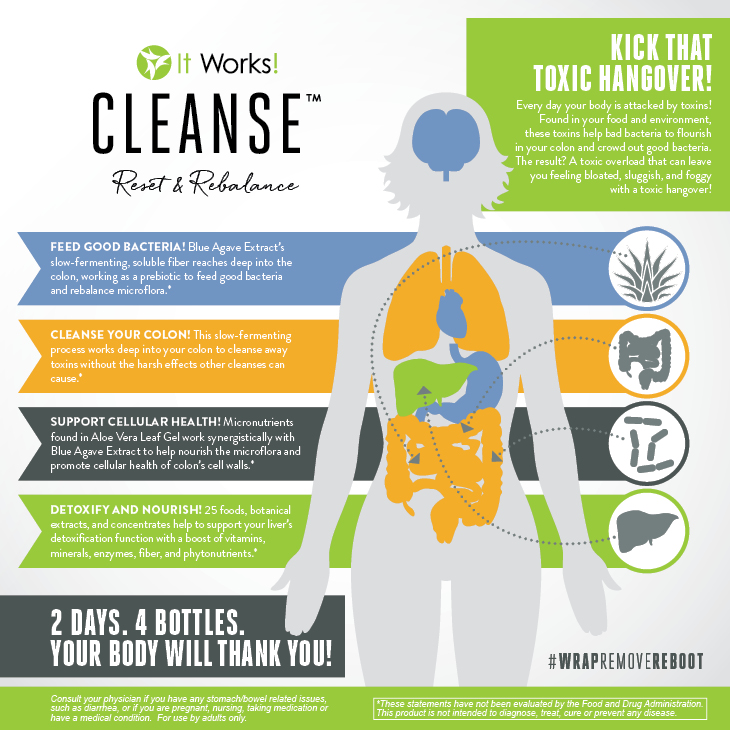 It Works!

CLEANSE™

Reset & Rebalance

KICK THAT TOXIC HANGOVER!

Every day your body is attacked by toxins! Found in your food and environment, these toxins help bad bacteria to flourish in your colon and crowd out good bacteria. The result? A toxic overload that can leave you feeling bloated, sluggish, and foggy with a toxic hangover!

FEED GOOD BACTERIA! Blue Agave Extract's slow-fermenting, soluble fiber reaches deep into the colon, working as a prebiotic to feed good bacteria and rebalance microflora.*

CLEANSE YOUR COLON! This slow-fermenting process works deep into your colon to cleanse away toxins without the harsh effects other cleanses can cause.*

SUPPORT CELLULAR HEALTH! Micronutrients found in Aloe Vera Leaf Gel work synergistically with Blue Agave Extract to help nourish the microflora and promote cellular health of colon's cell walls.*

DETOXIFY AND NOURISH! 25 foods, botanical extracts, and concentrates help to support your liver's detoxification function with a boost of vitamins, minerals, enzymes, fiber, and phytonutrients.*

2 DAYS. 4 BOTTLES. YOUR BODY WILL THANK YOU!

#WRAPREMOVEREBOOT

Consult your physician if you have any stomach/bowel related issues, such as diarrhea, or if you are pregnant, nursing, taking medication or have a medical condition. For use by adults only.

*These statements have not been evaluated by the Food and Drug Administration. This product is not intended to diagnose, treat, cure or prevent any disease.